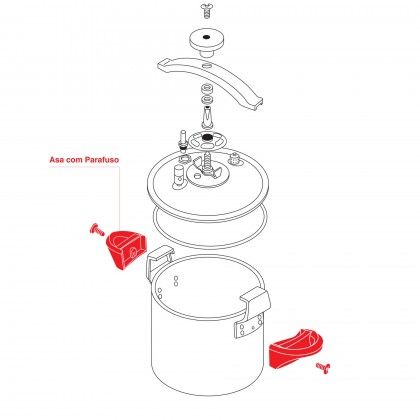 Asa com Parafuso