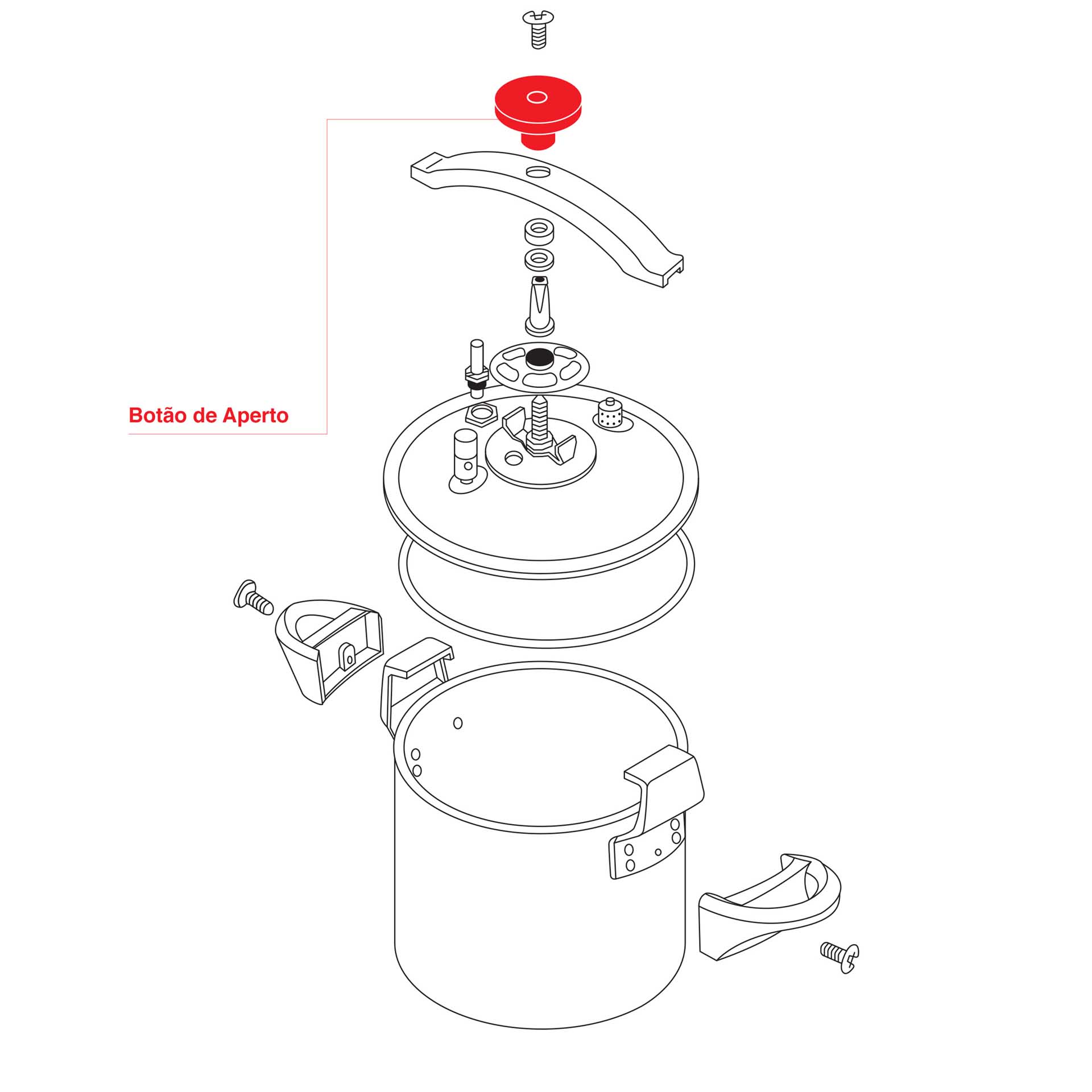 Botão de Aperto