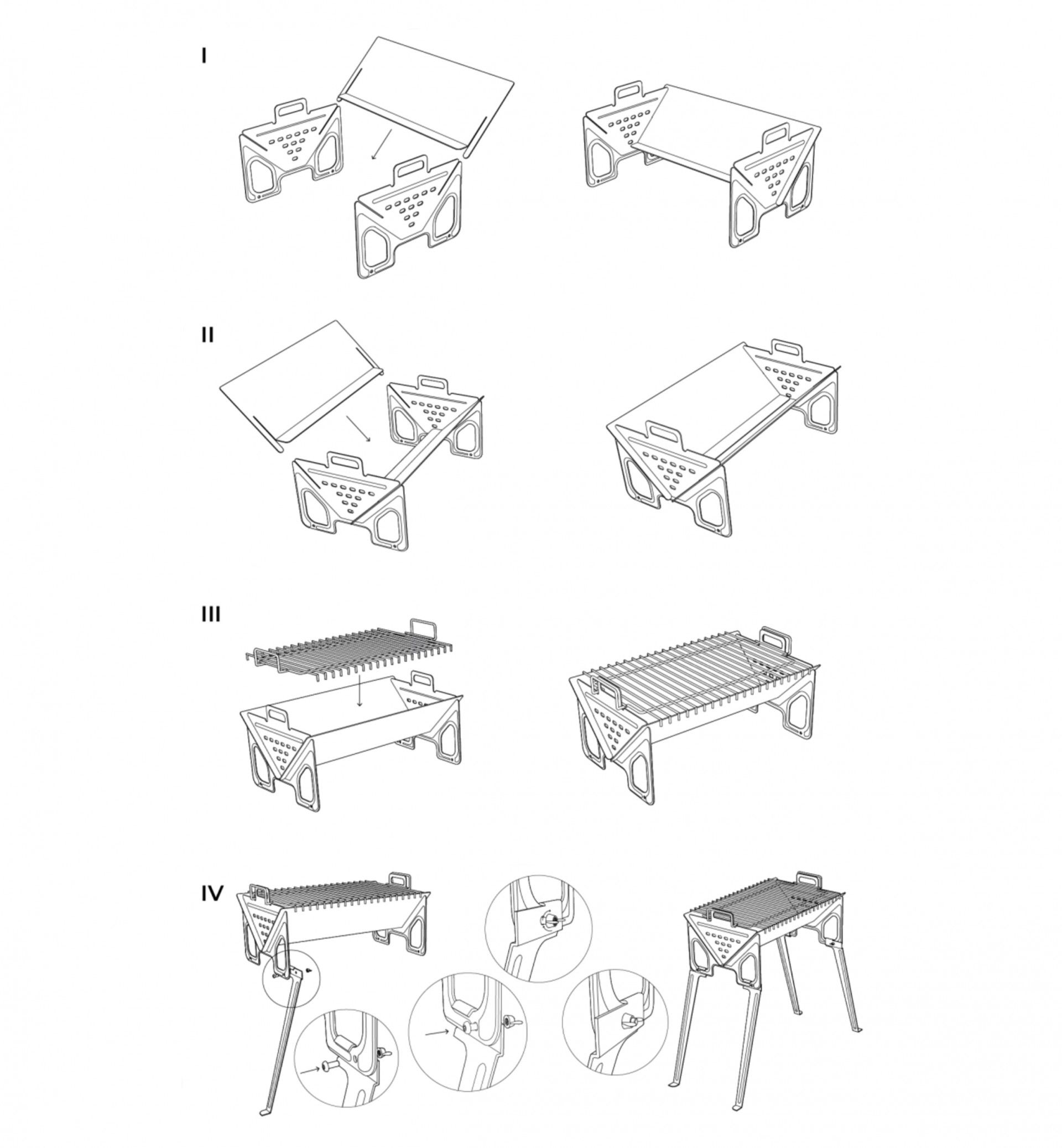 I

II

III

IV