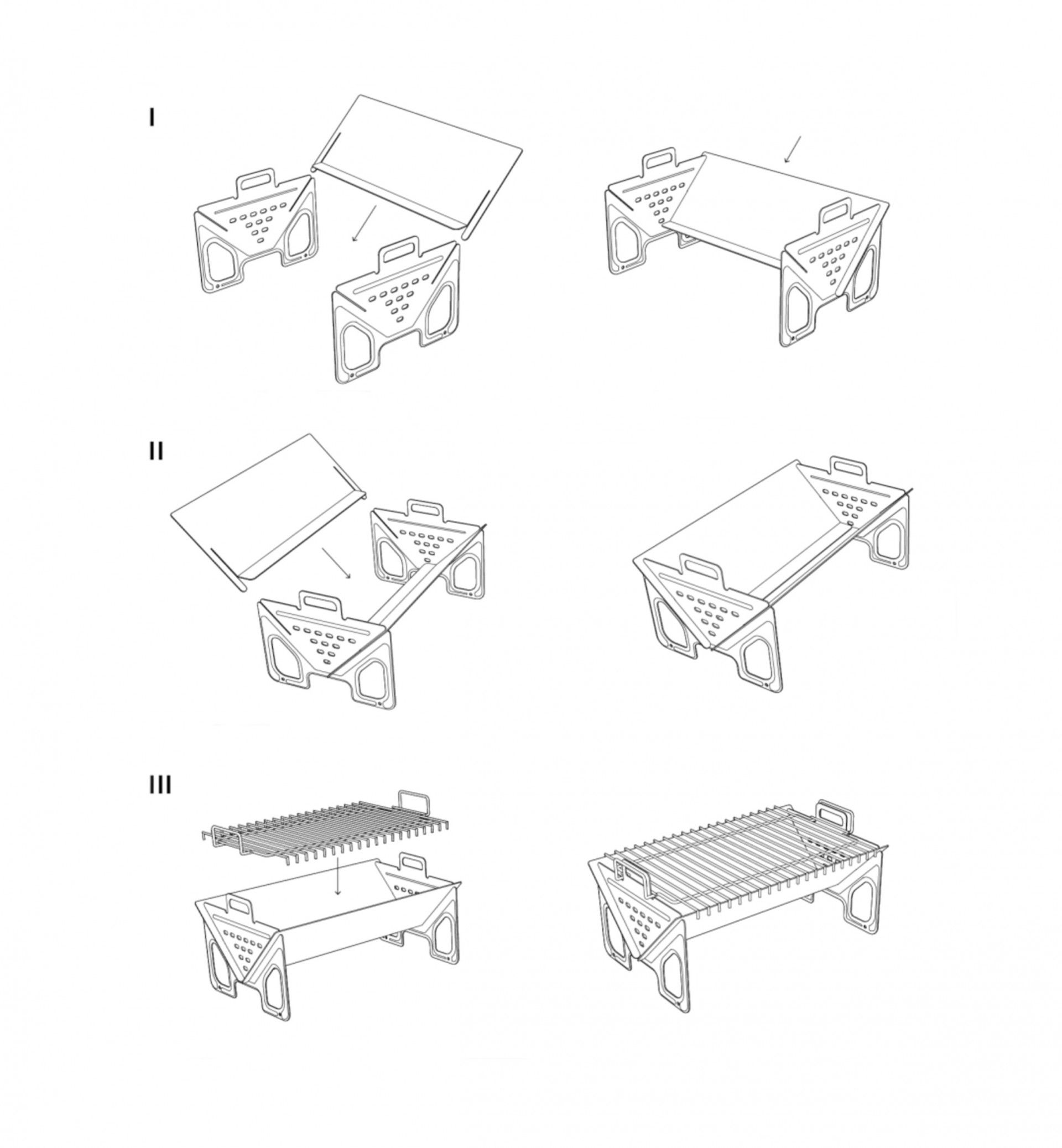 I

II

III