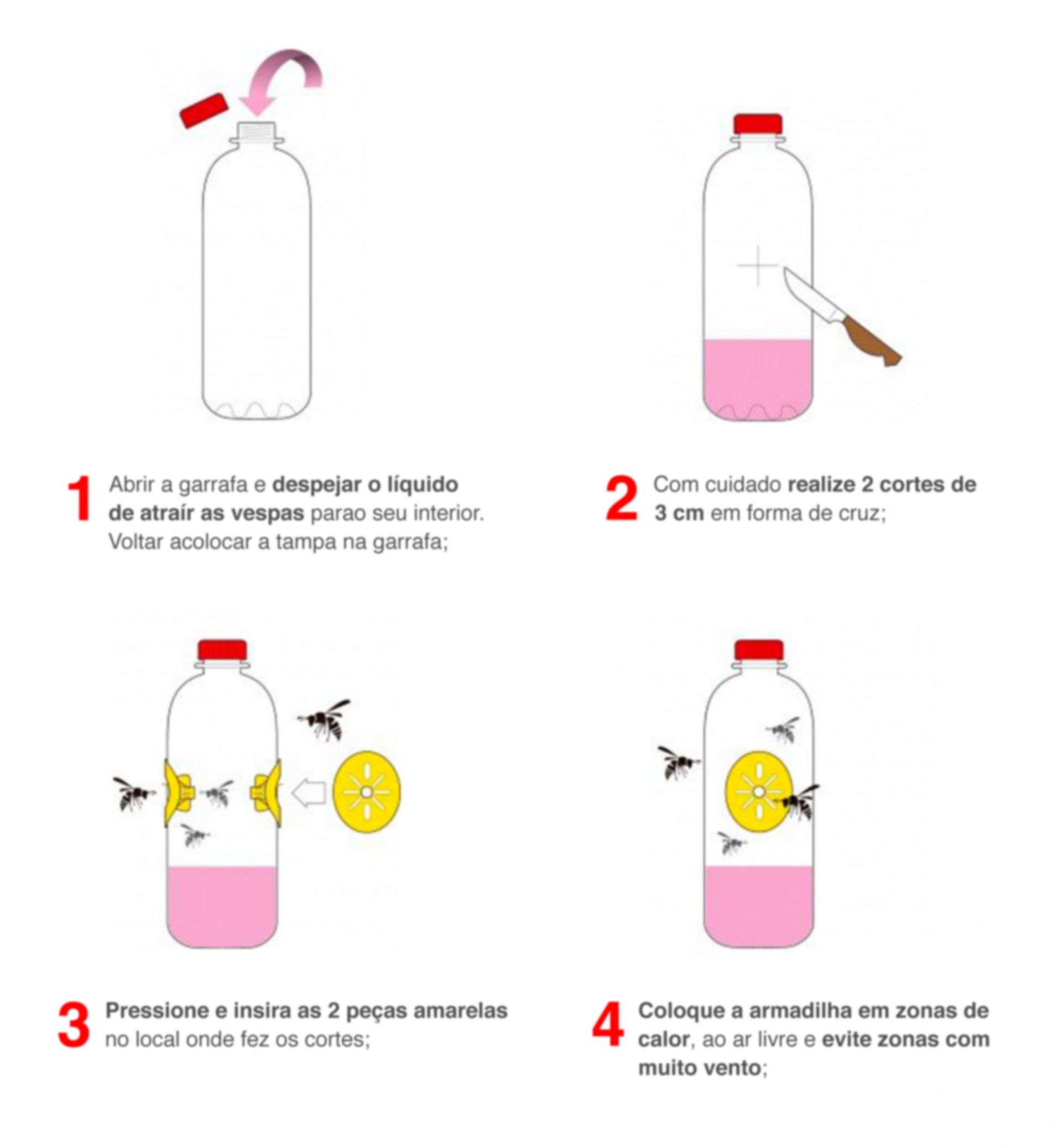 1 Abrir a garrafa e despejar o líquido de atraír as vespas parao seu interior. Voltar acolocar a tampa na garrafa;

2 Com cuidado realize 2 cortes de 3 cm em forma de cruz;

3 Pressione e insira as 2 peças amarelas no local onde fez os cortes;

4 Coloque a armadilha em zonas de calor, ao ar livre e evite zonas com muito vento;